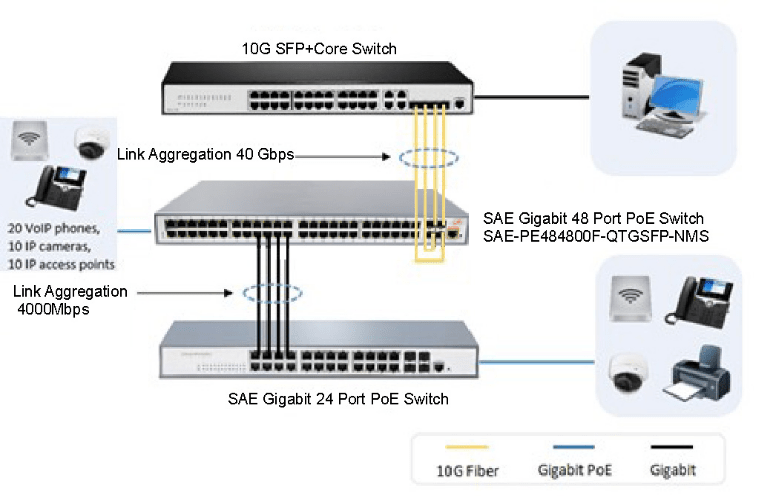 10G SFP+Core Switch

Link Aggregation 40 Gbps

20 VoIP phones,
10 IP cameras,
10 IP access points

SAE Gigabit 48 Port PoE Switch
SAE-PE484800F-QTGSFP-NMS

Link Aggregation
4000Mbps

SAE Gigabit 24 Port PoE Switch

10G Fiber Gigabit PoE Gigabit